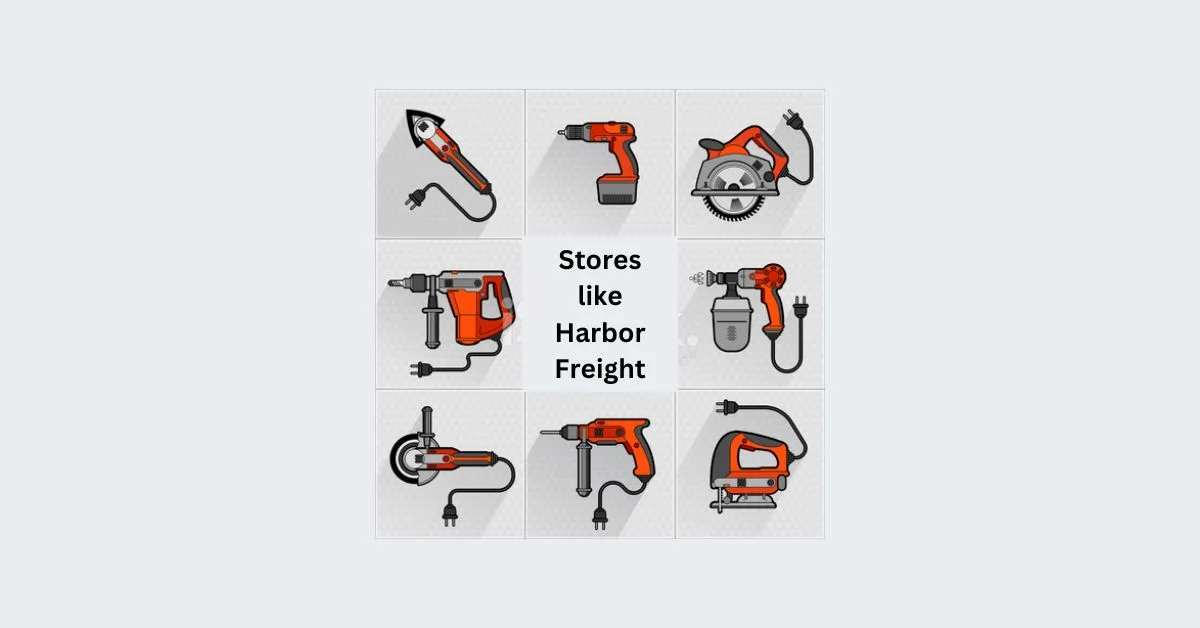 Stores like Harbor Freight